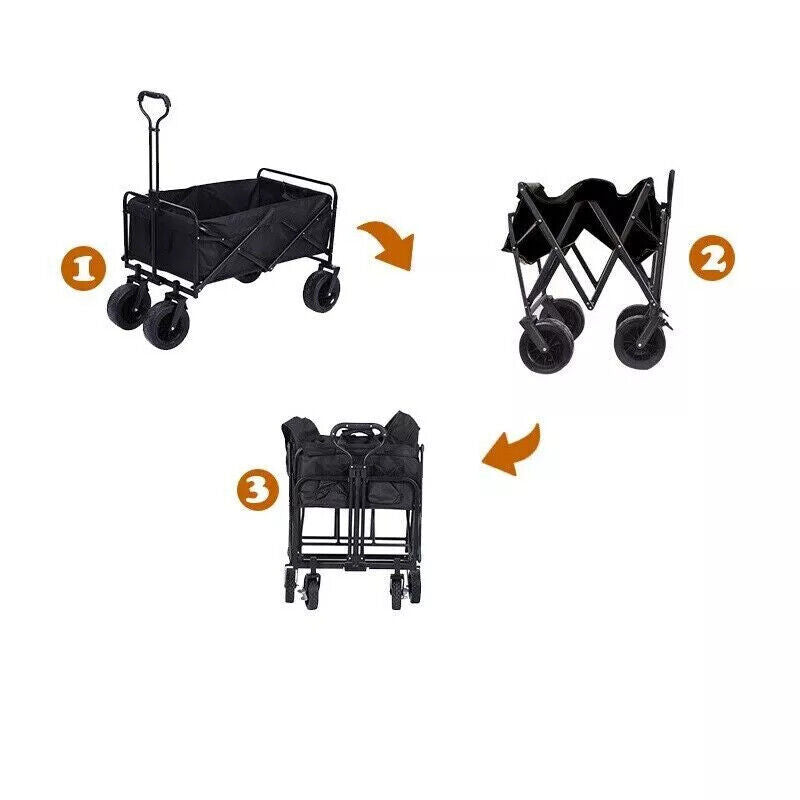 1

2

3